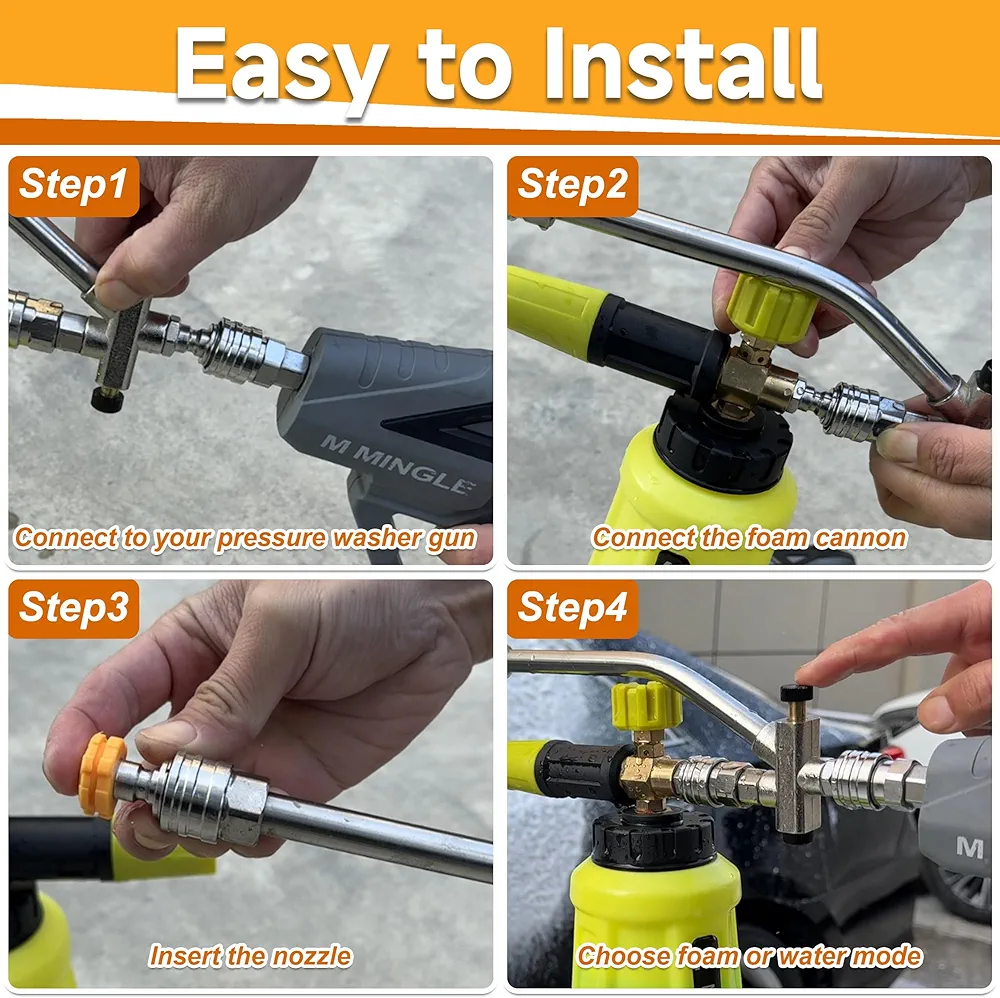 Easy to Install

Step1

M MINGLE

Connect to your pressure washer gun

Step2

Connect the foam cannon

Step3

Insert the nozzle

Step4

M

Choose foam or water mode